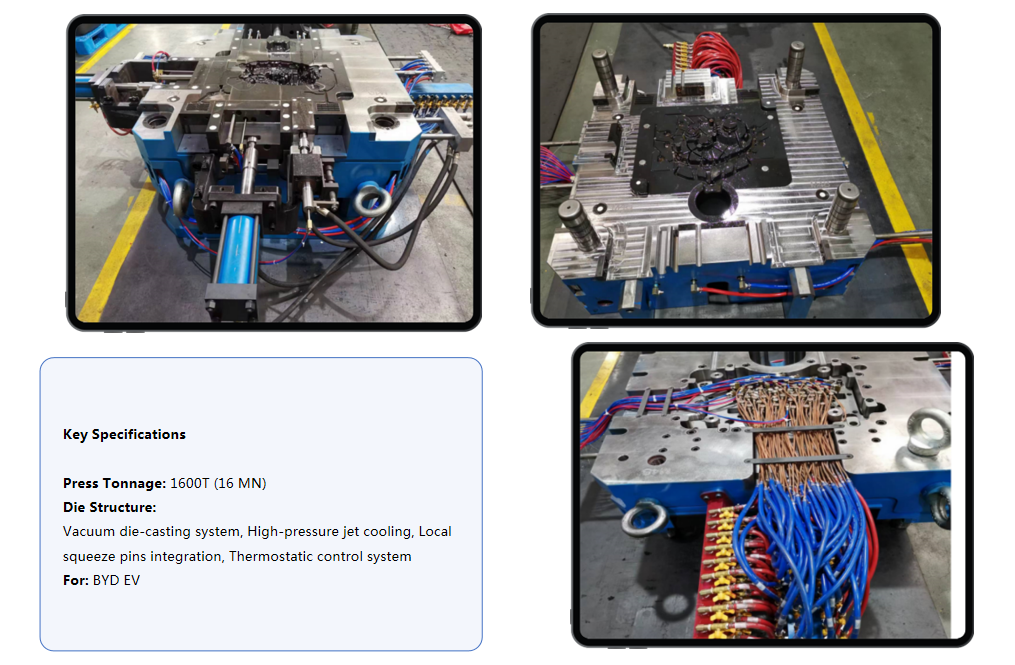 Key Specifications

Press Tonnage: 1600T (16 MN)
Die Structure:
Vacuum die-casting system, High-pressure jet cooling, Local squeeze pins integration, Thermostatic control system
For: BYD EV